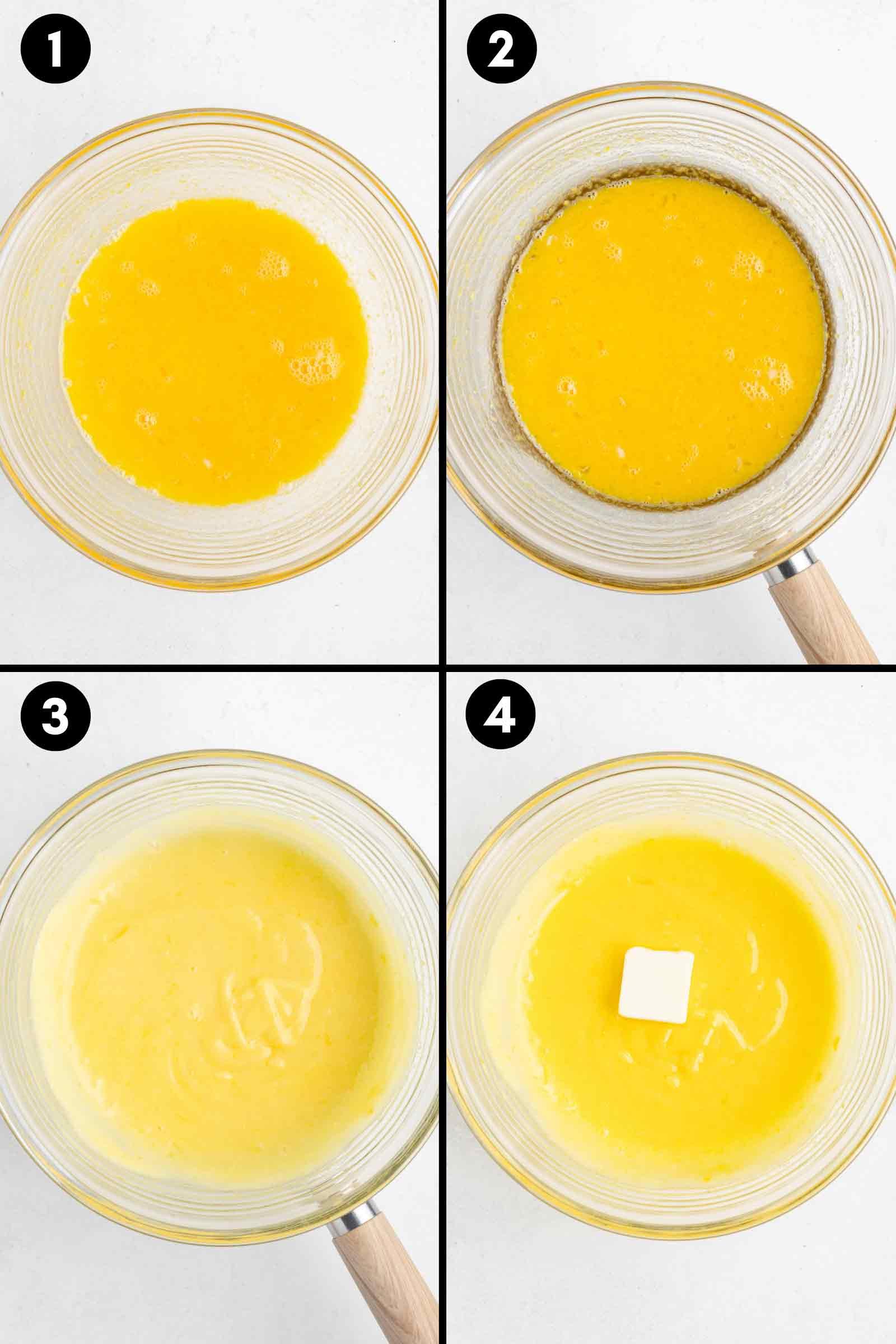 1

2

3

4