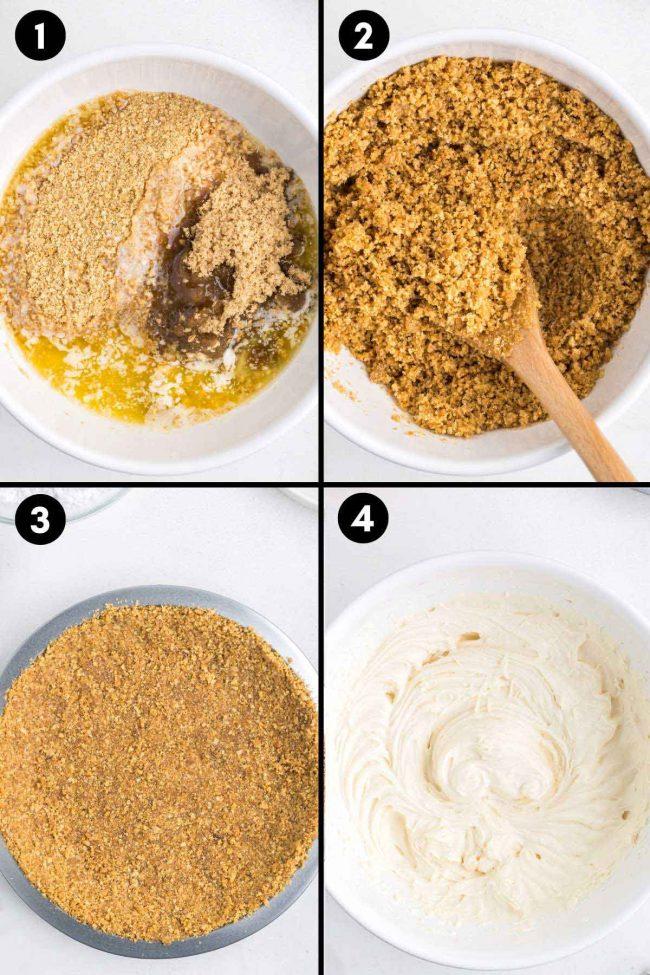 1
2
3
4