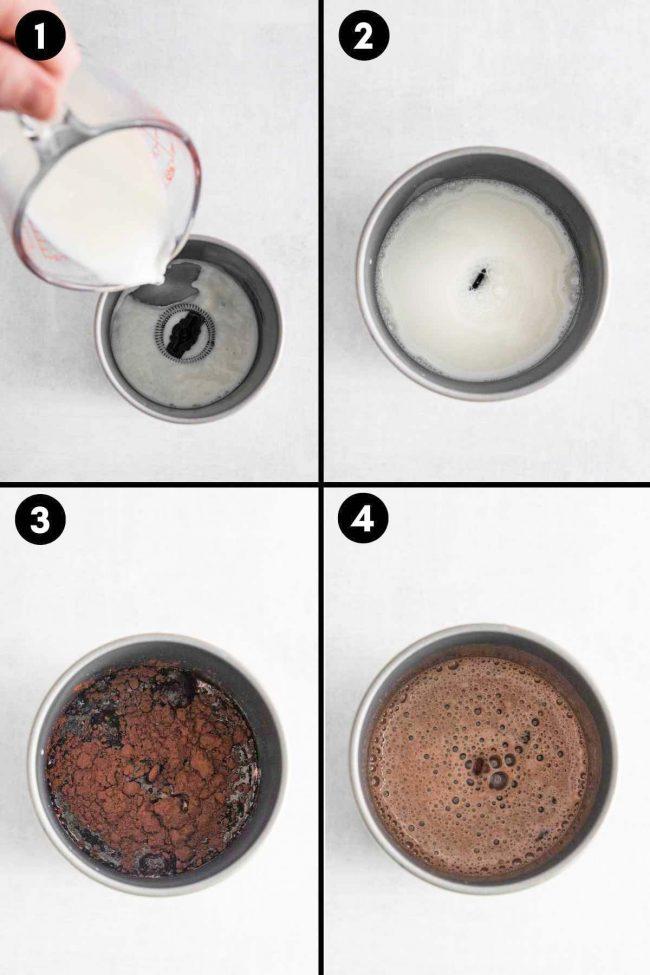 1

2

3

4