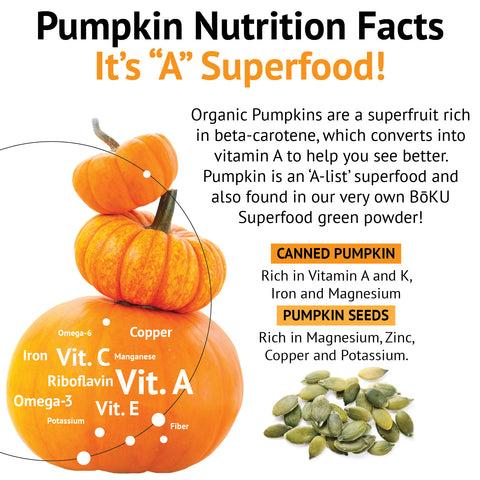 Pumpkin Nutrition Facts
It's "A" Superfood!

Organic Pumpkins are a superfruit rich in beta-carotene, which converts into vitamin A to help you see better. Pumpkin is an 'A-list' superfood and also found in our very own BōKU Superfood green powder!

CANNED PUMPKIN

Rich in Vitamin A and K, Iron and Magnesium

PUMPKIN SEEDS

Rich in Magnesium, Zinc, Copper and Potassium.

Omega-6
Copper
Iron
Vit. C
Manganese
Riboflavin
Vit. A
Omega-3
Vit. E
Potassium
Fiber